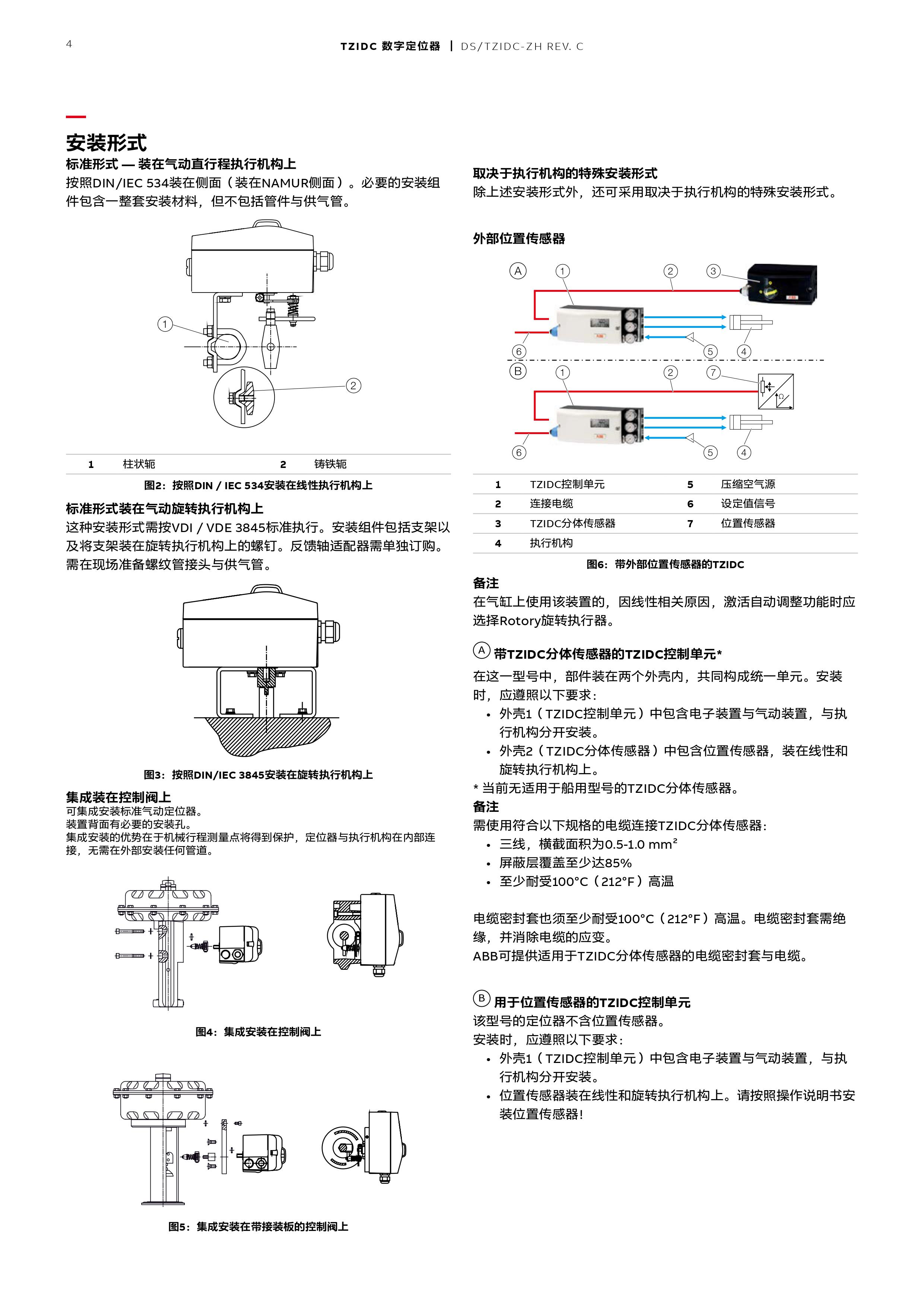 4

TZIDC 数字定位器 | DS/TZIDC-ZH REV. C

安装形式

标准形式 — 装在气动直行程执行机构上

按照DIN/IEC 534装在侧面（装在NAMUR侧面）。必要的安装组件包含一整套安装材料，但不包括管件与供气管。

1
2

| 1 | 柱状轭 | 2 | 铸铁轭 |
|---|---|---|---|

图2：按照DIN / IEC 534安装在线性执行机构上

标准形式装在气动旋转执行机构上

这种安装形式需按VDI / VDE 3845标准执行。安装组件包括支架以及将支架装在旋转执行机构上的螺钉。反馈轴适配器需单独订购。需在现场准备螺纹管接头与供气管。

图3：按照DIN/IEC 3845安装在旋转执行机构上

集成装在控制阀上

可集成安装标准气动定位器。
装置背面有必要的安装孔。
集成安装的优势在于机械行程测量点将得到保护，定位器与执行机构在内部连接，无需在外部安装任何管道。

图4：集成安装在控制阀上

图5：集成安装在带接装板的控制阀上

取决于执行机构的特殊安装形式

除上述安装形式外，还可采用取决于执行机构的特殊安装形式。

外部位置传感器

A 1 2 3
6 5 4
B 1 2 7
6 5 4

| 1 | TZIDC控制单元 | 5 | 压缩空气源 |
|---|---|---|---|
| 2 | 连接电缆 | 6 | 设定值信号 |
| 3 | TZIDC分体传感器 | 7 | 位置传感器 |
| 4 | 执行机构 | | |

图6：带外部位置传感器的TZIDC

备注

在气缸上使用该装置的，因线性相关原因，激活自动调整功能时应选择Rotory旋转执行器。

A 带TZIDC分体传感器的TZIDC控制单元*

在这一型号中，部件装在两个外壳内，共同构成统一单元。安装时，应遵照以下要求：
• 外壳1（TZIDC控制单元）中包含电子装置与气动装置，与执行机构分开安装。
• 外壳2（TZIDC分体传感器）中包含位置传感器，装在线性和旋转执行机构上。
* 当前无适用于船用型号的TZIDC分体传感器。

备注

需使用符合以下规格的电缆连接TZIDC分体传感器：
• 三线，横截面积为0.5-1.0 mm²
• 屏蔽层覆盖至少达85%
• 至少耐受100°C（212°F）高温

电缆密封套也须至少耐受100°C（212°F）高温。电缆密封套需绝缘，并消除电缆的应变。
ABB可提供适用于TZIDC分体传感器的电缆密封套与电缆。

B 用于位置传感器的TZIDC控制单元

该型号的定位器不含位置传感器。
安装时，应遵照以下要求：
• 外壳1（TZIDC控制单元）中包含电子装置与气动装置，与执行机构分开安装。
• 位置传感器装在线性和旋转执行机构上。请按照操作说明书安装位置传感器！