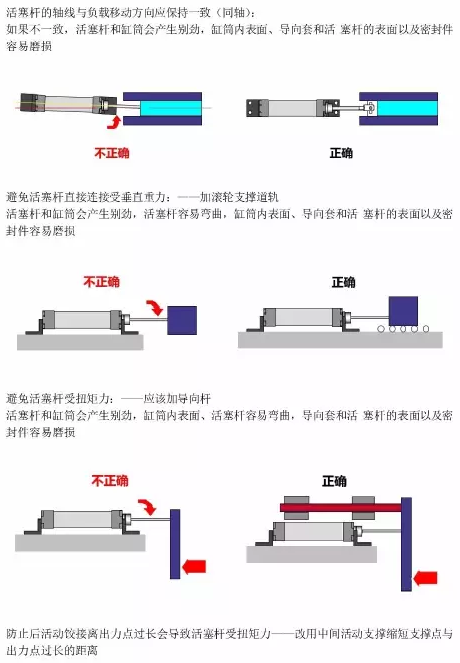 活塞杆的轴线与负载移动方向应保持一致（同轴）：
如果不一致，活塞杆和缸筒会产生别劲，缸筒内表面、导向套和活 塞杆的表面以及密封件容易磨损

不正确

正确

避免活塞杆直接连接受垂直重力：——加滚轮支撑道轨
活塞杆和缸筒会产生别劲，活塞杆容易弯曲，缸筒内表面、导向套和活 塞杆的表面以及密封件容易磨损

不正确

正确

避免活塞杆受扭矩力：——应该加导向杆
活塞杆和缸筒会产生别劲，缸筒内表面、活塞杆容易弯曲，导向套和活 塞杆的表面以及密封件容易磨损

不正确

正确

防止后活动铰接离出力点过长会导致活塞杆受扭矩力——改用中间活动支撑缩短支撑点与出力点过长的距离