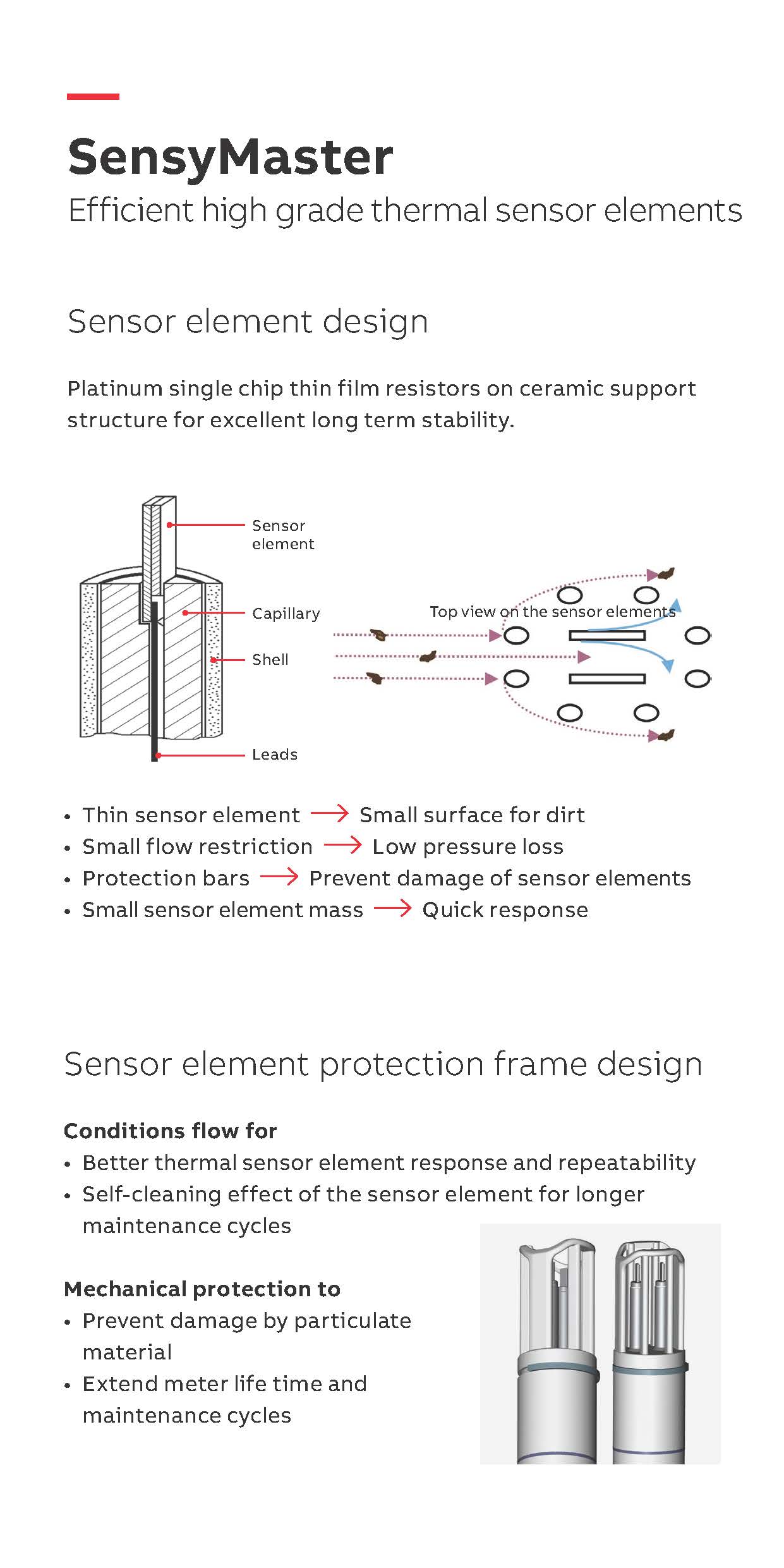 SensyMaster
Efficient high grade thermal sensor elements

Sensor element design

Platinum single chip thin film resistors on ceramic support structure for excellent long term stability.

Sensor element
Capillary
Shell
Leads

Top view on the sensor elements

• Thin sensor element → Small surface for dirt
• Small flow restriction → Low pressure loss
• Protection bars → Prevent damage of sensor elements
• Small sensor element mass → Quick response

Sensor element protection frame design

Conditions flow for
• Better thermal sensor element response and repeatability
• Self-cleaning effect of the sensor element for longer maintenance cycles

Mechanical protection to
• Prevent damage by particulate material
• Extend meter life time and maintenance cycles