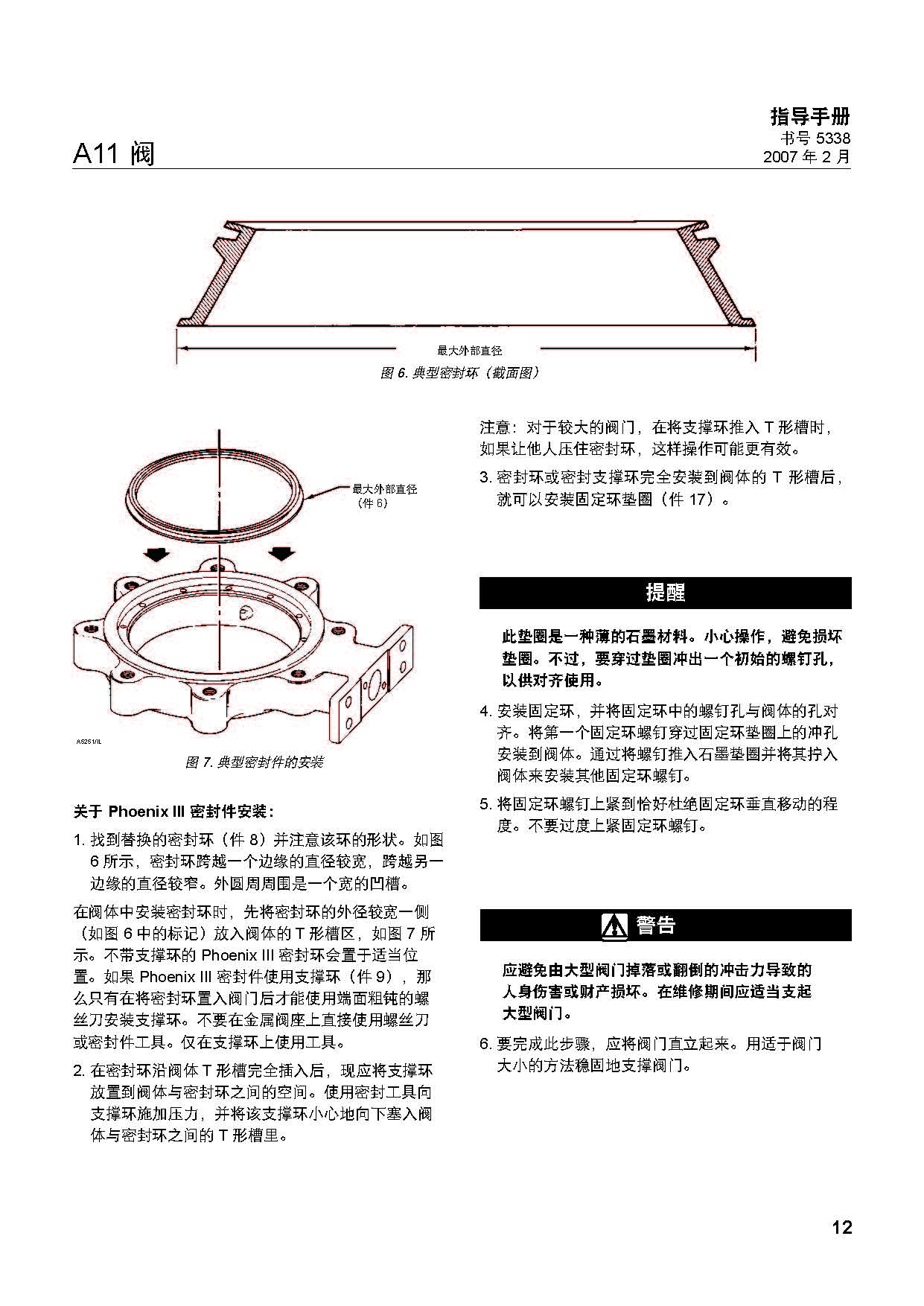 A11 阀

指导手册
书号 5338
2007 年 2 月

最大外部直径

图 6. 典型密封环（截面图）

最大外部直径
（件 6）

A5251/IL

图 7. 典型密封件的安装

关于 Phoenix III 密封件安装：

1. 找到替换的密封环（件 8）并注意该环的形状。如图 6 所示，密封环跨越一个边缘的直径较宽，跨越另一边缘的直径较窄。外圆周周围是一个宽的凹槽。

在阀体中安装密封环时，先将密封环的外径较宽一侧（如图 6 中的标记）放入阀体的 T 形槽区，如图 7 所示。不带支撑环的 Phoenix III 密封环会置于适当位置。如果 Phoenix III 密封件使用支撑环（件 9），那么只有在将密封环置入阀门后才能使用端面粗钝的螺丝刀安装支撑环。不要在金属阀座上直接使用螺丝刀或密封件工具。仅在支撑环上使用工具。

2. 在密封环沿阀体 T 形槽完全插入后，现应将支撑环放置到阀体与密封环之间的空间。使用密封工具向支撑环施加压力，并将该支撑环小心地向下塞入阀体与密封环之间的 T 形槽里。

注意：对于较大的阀门，在将支撑环推入 T 形槽时，如果让他人压住密封环，这样操作可能更有效。

3. 密封环或密封支撑环完全安装到阀体的 T 形槽后，就可以安装固定环垫圈（件 17）。

提醒

此垫圈是一种薄的石墨材料。小心操作，避免损坏垫圈。不过，要穿过垫圈冲出一个初始的螺钉孔，以供对齐使用。

4. 安装固定环，并将固定环中的螺钉孔与阀体的孔对齐。将第一个固定环螺钉穿过固定环垫圈上的冲孔安装到阀体。通过将螺钉推入石墨垫圈并将其拧入阀体来安装其他固定环螺钉。

5. 将固定环螺钉上紧到恰好杜绝固定环垂直移动的程度。不要过度上紧固定环螺钉。

警告

应避免由大型阀门掉落或翻倒的冲击力导致的人身伤害或财产损坏。在维修期间应适当支起大型阀门。

6. 要完成此步骤，应将阀门直立起来。用适于阀门大小的方法稳固地支撑阀门。

12